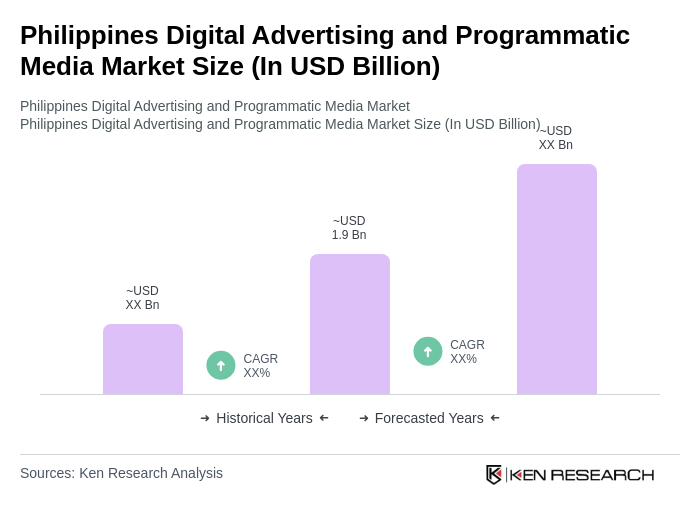 Philippines Digital Advertising and Programmatic Media Market Size (In USD Billion)

Philippines Digital Advertising and Programmatic Media Market
Philippines Digital Advertising and Programmatic Media Market Size (In USD Billion)

~USD
XX Bn

CAGR
XX%

~USD
1.9 Bn

CAGR
XX%

~USD
XX Bn

→ Historical Years ←

→ Forecasted Years ←

Sources: Ken Research Analysis

KEN RESEARCH